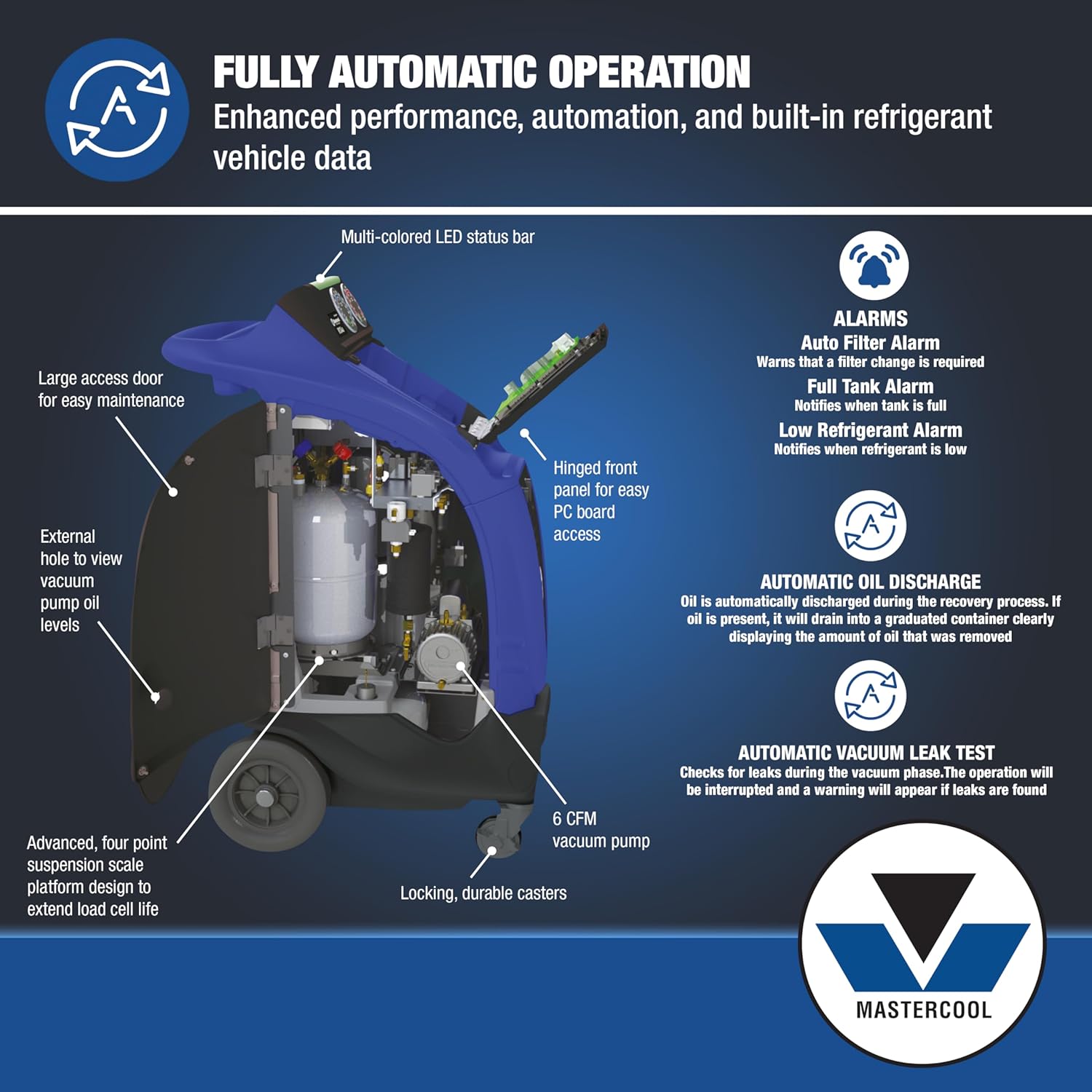 FULLY AUTOMATIC OPERATION
Enhanced performance, automation, and built-in refrigerant vehicle data

Multi-colored LED status bar

Large access door for easy maintenance

External hole to view vacuum pump oil levels

Hinged front panel for easy PC board access

Advanced, four point suspension scale platform design to extend load cell life

6 CFM vacuum pump

Locking, durable casters

ALARMS
Auto Filter Alarm
Warns that a filter change is required
Full Tank Alarm
Notifies when tank is full
Low Refrigerant Alarm
Notifies when refrigerant is low

AUTOMATIC OIL DISCHARGE
Oil is automatically discharged during the recovery process. If oil is present, it will drain into a graduated container clearly displaying the amount of oil that was removed

AUTOMATIC VACUUM LEAK TEST
Checks for leaks during the vacuum phase.The operation will be interrupted and a warning will appear if leaks are found

MASTERCOOL