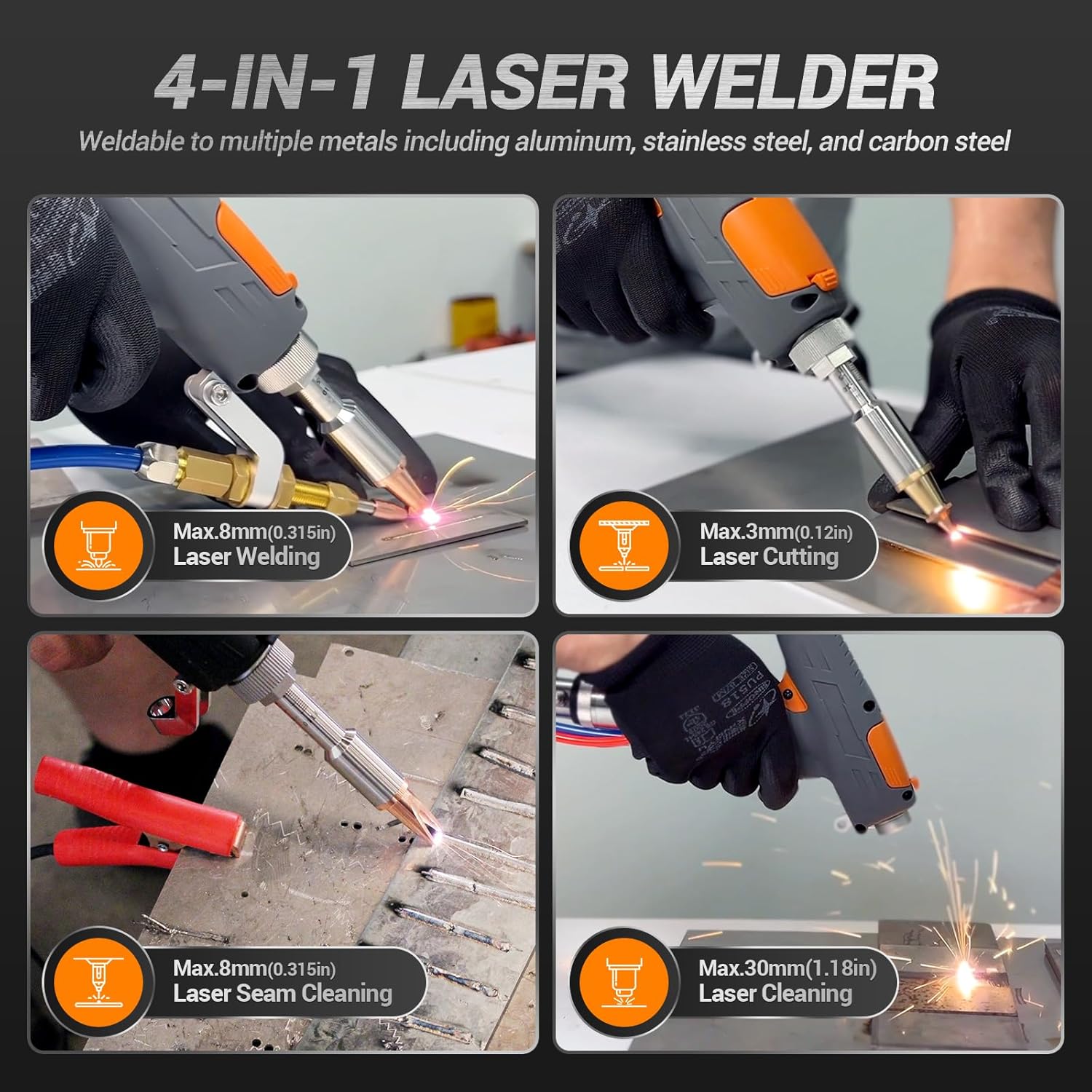 4-IN-1 LASER WELDER

Weldable to multiple metals including aluminum, stainless steel, and carbon steel

Max.8mm(0.315in)
Laser Welding

Max.3mm(0.12in)
Laser Cutting

Max.8mm(0.315in)
Laser Seam Cleaning

Max.30mm(1.18in)
Laser Cleaning