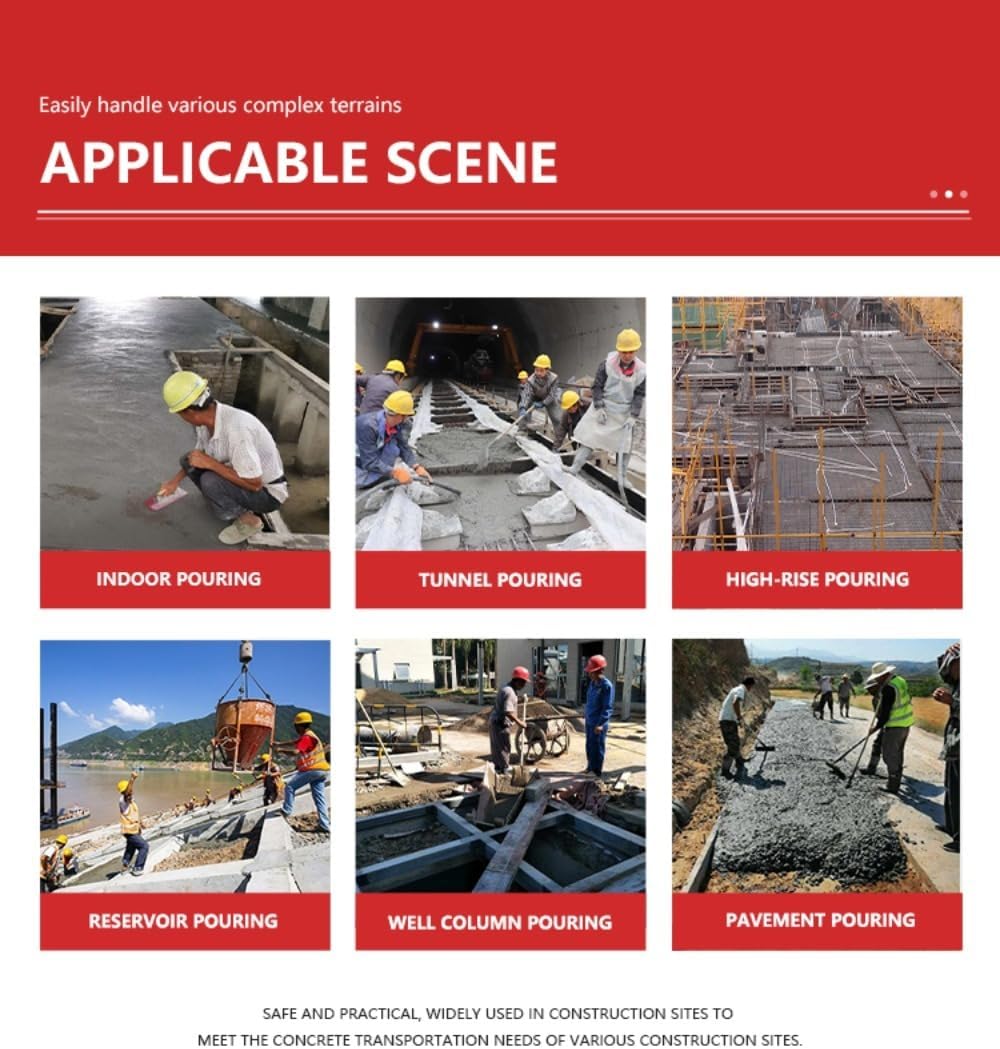 Easily handle various complex terrains

APPLICABLE SCENE

INDOOR POURING

TUNNEL POURING

HIGH-RISE POURING

RESERVOIR POURING

WELL COLUMN POURING

PAVEMENT POURING

SAFE AND PRACTICAL, WIDELY USED IN CONSTRUCTION SITES TO MEET THE CONCRETE TRANSPORTATION NEEDS OF VARIOUS CONSTRUCTION SITES.