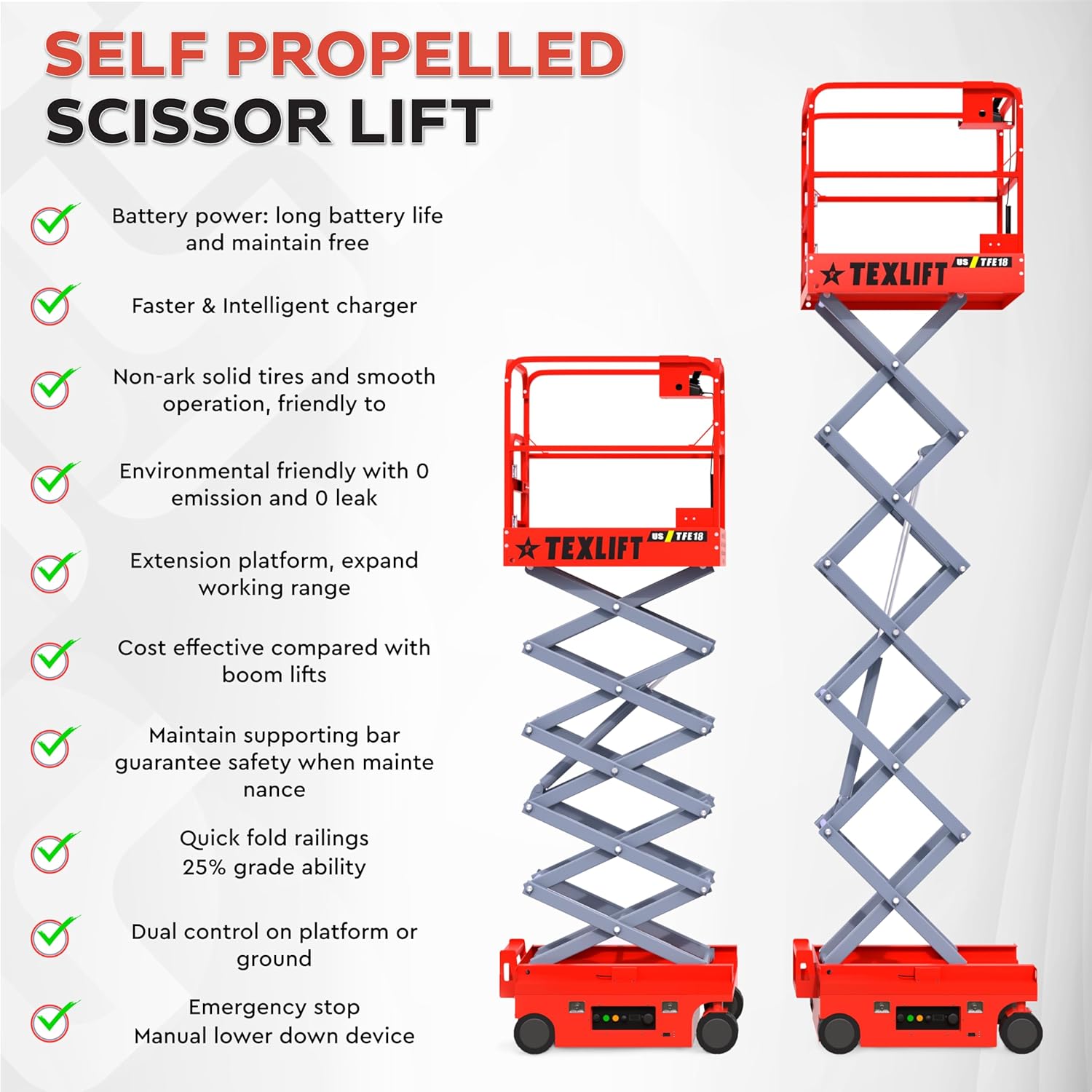 SELF PROPELLED
SCISSOR LIFT

Battery power: long battery life and maintain free

Faster & Intelligent charger

Non-ark solid tires and smooth operation, friendly to

Environmental friendly with 0 emission and 0 leak

Extension platform, expand working range

Cost effective compared with boom lifts

Maintain supporting bar guarantee safety when mainte nance

Quick fold railings
25% grade ability

Dual control on platform or ground

Emergency stop
Manual lower down device

TEXLIFT US TFE18

TEXLIFT US TFE18