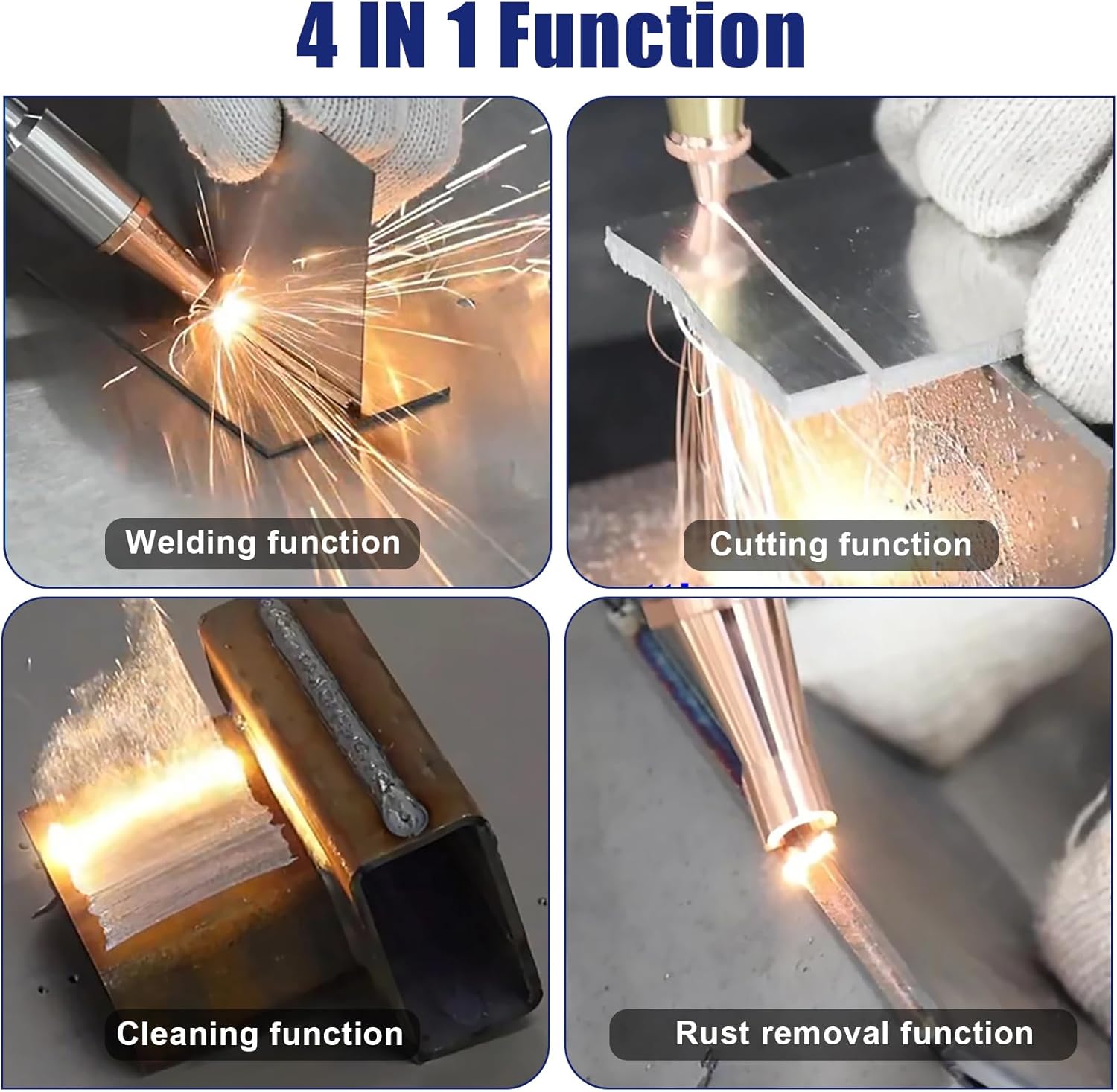 4 IN 1 Function

Welding function

Cutting function

Cleaning function

Rust removal function