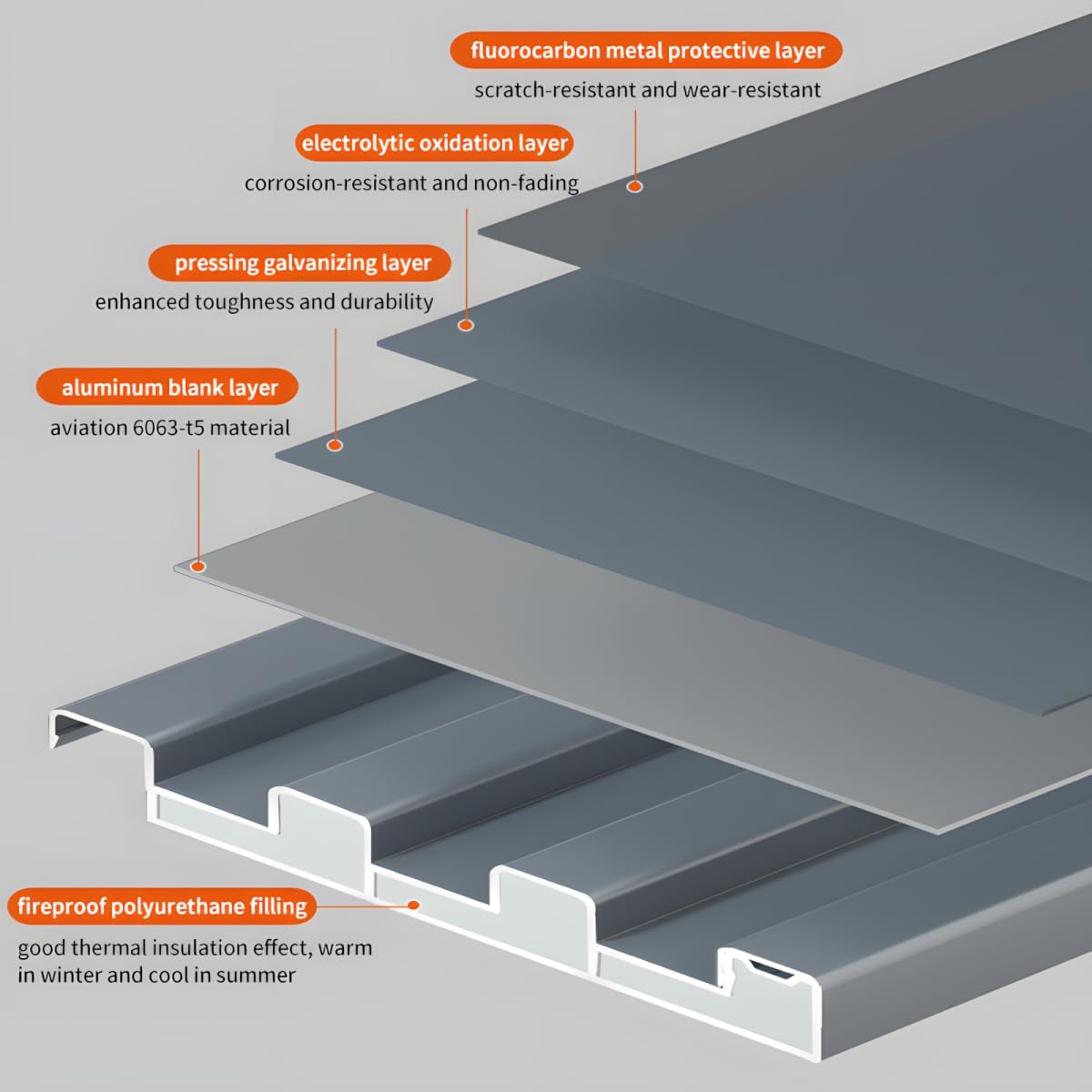 fluorocarbon metal protective layer
scratch-resistant and wear-resistant

electrolytic oxidation layer
corrosion-resistant and non-fading

pressing galvanizing layer
enhanced toughness and durability

aluminum blank layer
aviation 6063-t5 material

fireproof polyurethane filling
good thermal insulation effect, warm in winter and cool in summer